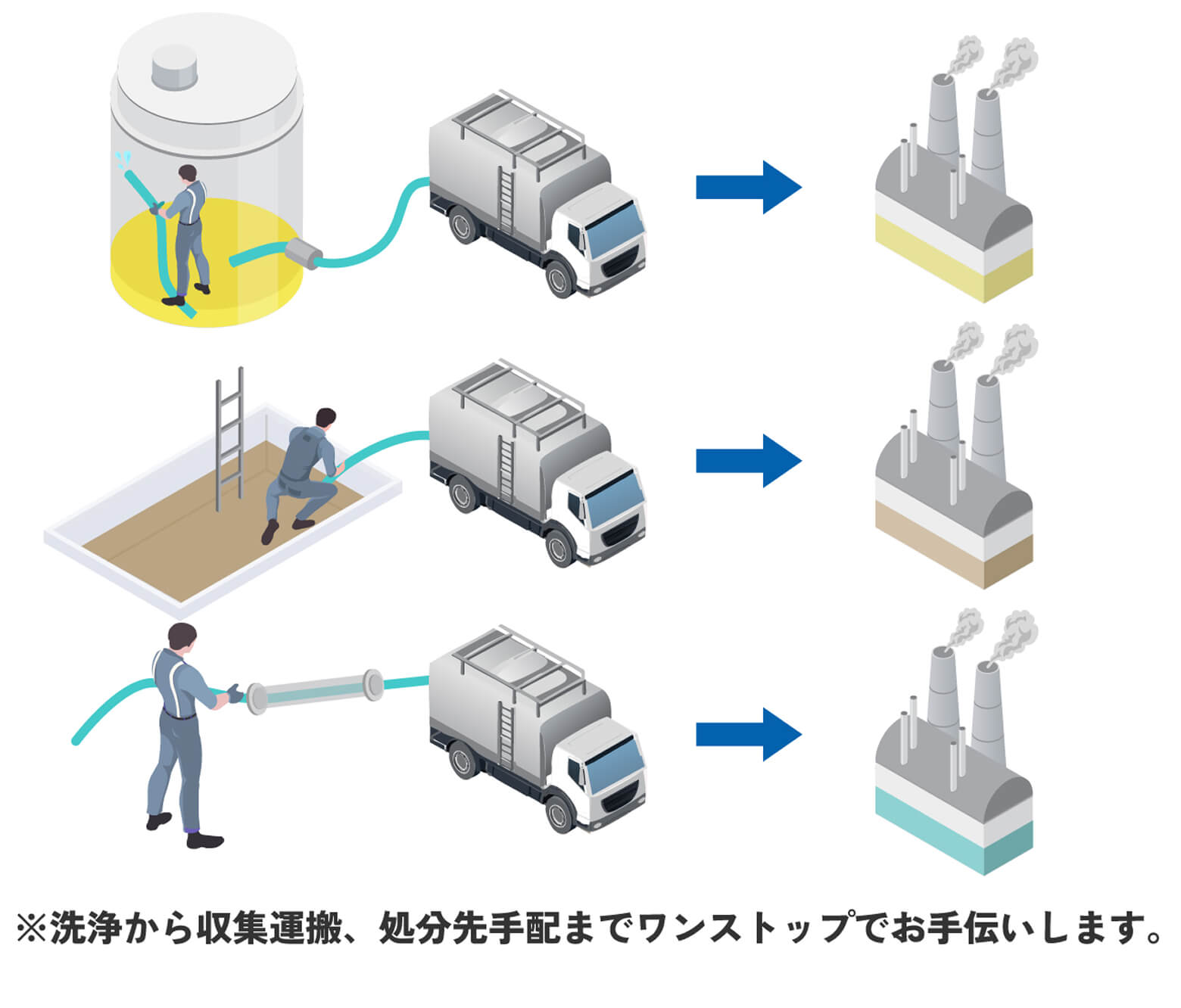 ※洗浄から収集運搬、処分先手配までワンストップでお手伝いします。